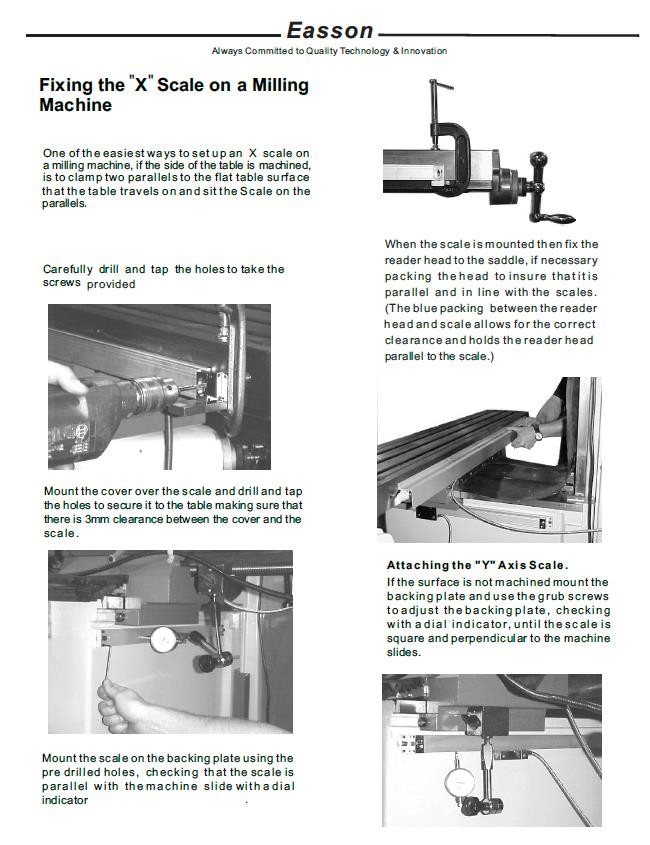 Easson

Always Committed to Quality Technology & Innovation

Fixing the "X" Scale on a Milling Machine

One of the easiest ways to set up an X scale on a milling machine, if the side of the table is machined, is to clamp two parallels to the flat table surface that the table travels on and sit the Scale on the parallels.

Carefully drill and tap the holes to take the screws provided

Mount the cover over the scale and drill and tap the holes to secure it to the table making sure that there is 3mm clearance between the cover and the scale.

Mount the scale on the backing plate using the pre drilled holes, checking that the scale is parallel with the machine slide with a dial indicator .

When the scale is mounted then fix the reader head to the saddle, if necessary packing the head to insure that it is parallel and in line with the scales. (The blue packing between the reader head and scale allows for the correct clearance and holds the reader head parallel to the scale.)

Attaching the "Y" Axis Scale.

If the surface is not machined mount the backing plate and use the grub screws to adjust the backing plate, checking with a dial indicator, until the scale is square and perpendicular to the machine slides.